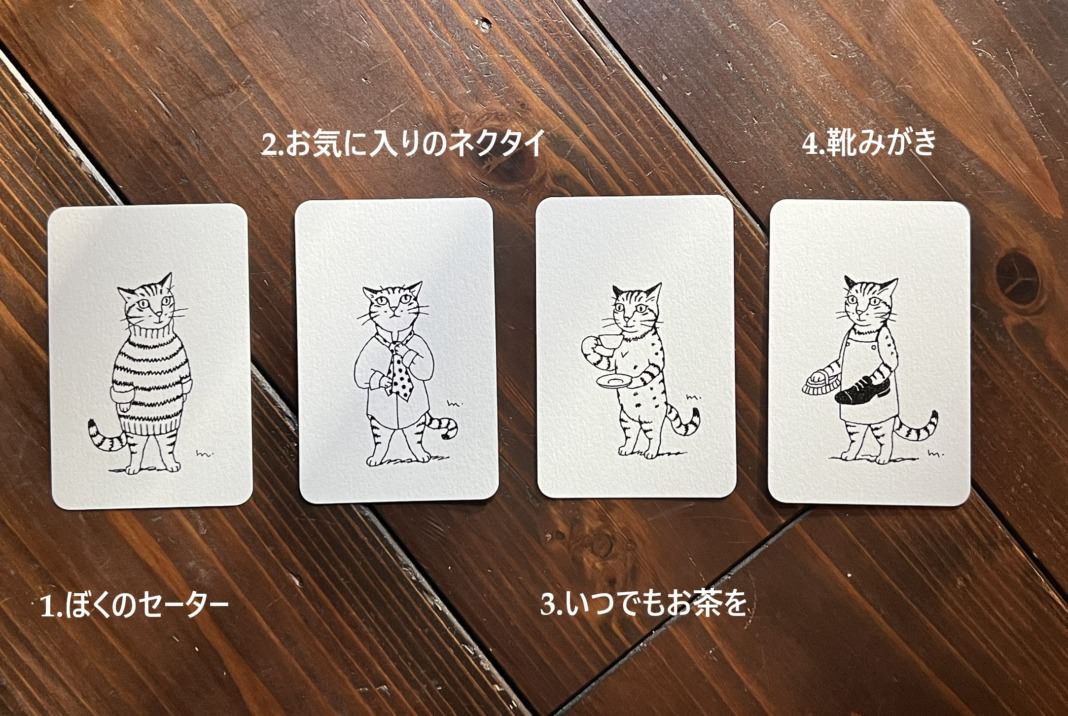 2.お気に入りのネクタイ

4.靴みがき

m.

m.

m.

m.

1.ぼくのセーター

3.いつでもお茶を