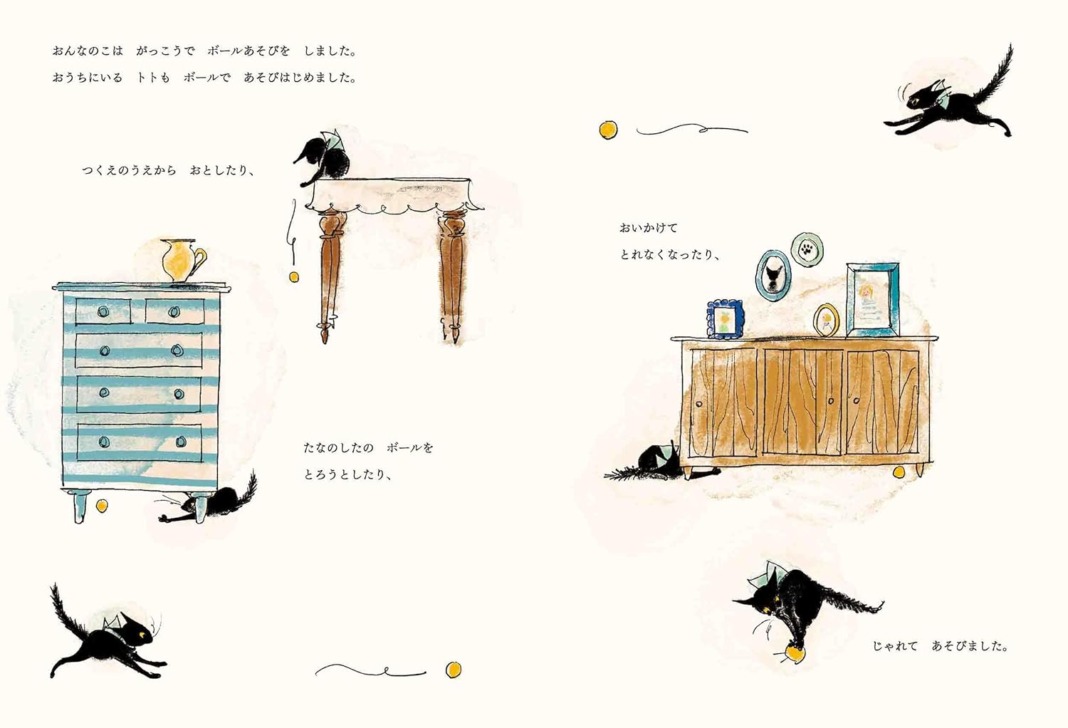 おんなのこは　がっこうで　ボールあそびを　しました。
おうちにいる　トトも　ボールで　あそびはじめました。

つくえのうえから　おとしたり、

たなのしたの　ボールを
とろうとしたり、

おいかけて
とれなくなったり、

じゃれて　あそびました。